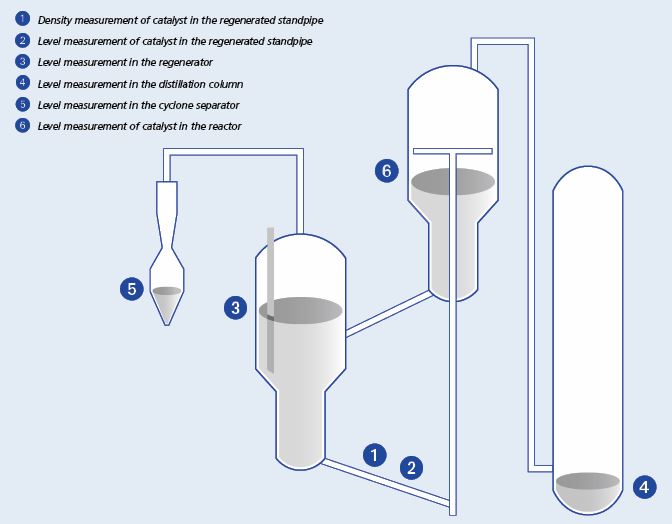 1 Density measurement of catalyst in the regenerated standpipe
2 Level measurement of catalyst in the regenerated standpipe
3 Level measurement in the regenerator
4 Level measurement in the distillation column
5 Level measurement in the cyclone separator
6 Level measurement of catalyst in the reactor

6
5
3
1
2
4